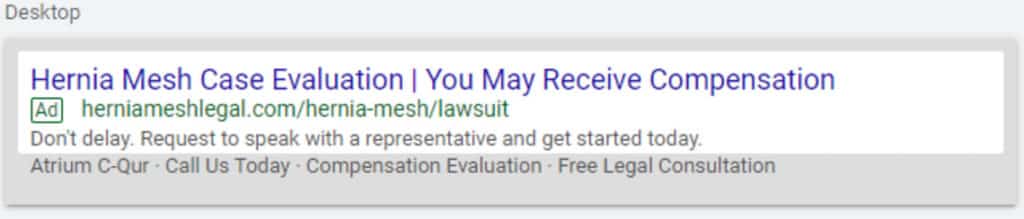 Desktop

Hernia Mesh Case Evaluation | You May Receive Compensation
Ad herniameshlegal.com/hernia-mesh/lawsuit
Don't delay. Request to speak with a representative and get started today.
Atrium C-Qur · Call Us Today · Compensation Evaluation · Free Legal Consultation